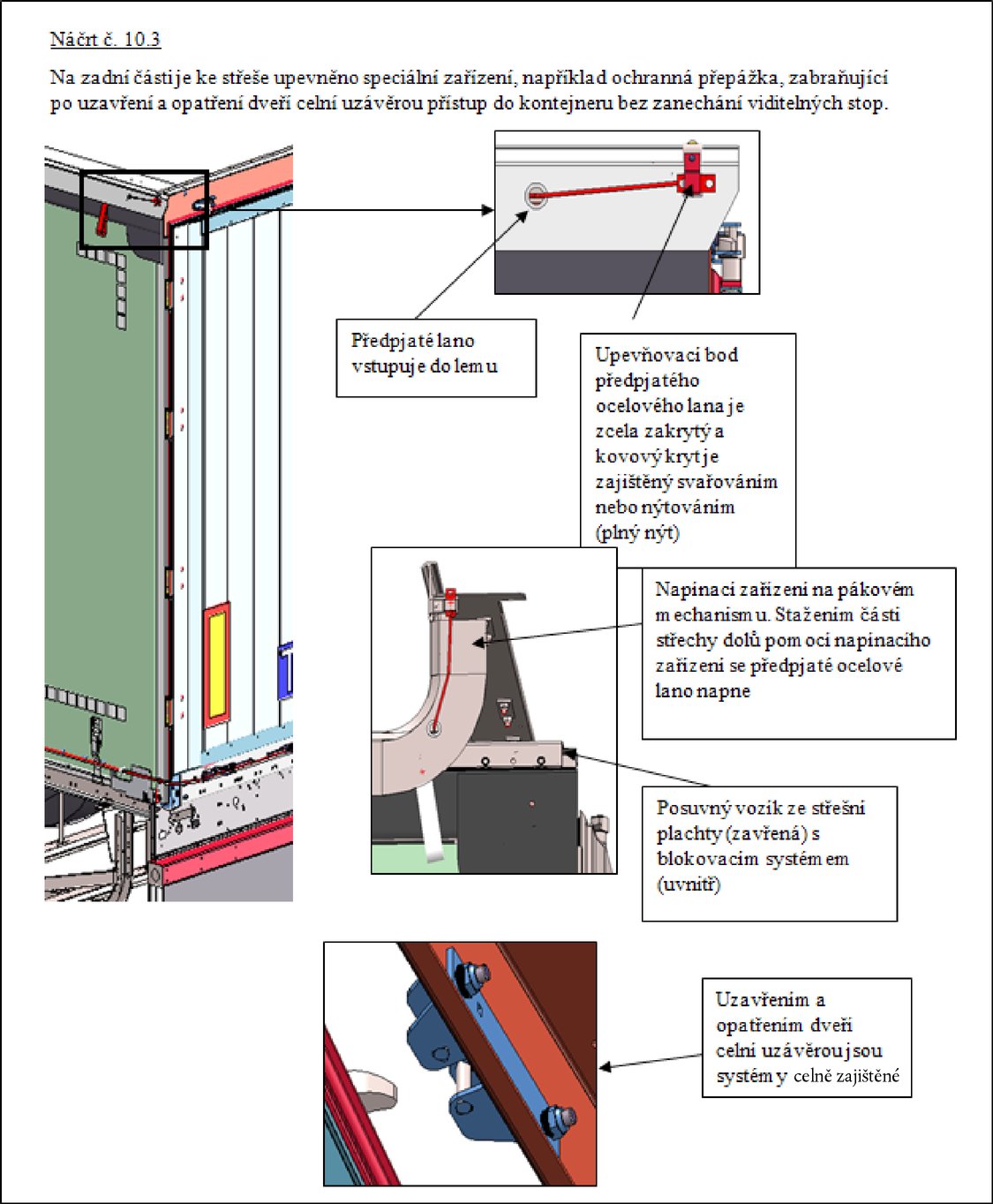 Náčrt č. 10.3

Na zadní části je ke střeše upevněno speciální zařízení, například ochranná přepážka, zabraňující po uzavření a opatření dveří celní uzávěrou přístup do kontejneru bez zanechání viditelných stop.

Předpjaté lano vstupuje do lemu

Upevňovací bod předpjatého ocelového lana je zcela zakrytý a kovový kryt je zajištěný svařováním nebo nýtováním (plný nýt)

Napínací zařízení na pákovém mechanismu. Stažením části střechy dolů pomocí napínacího zařízení se předpjaté ocelové lano napne

Posuvný vozík ze střešní plachty (zavřená) s blokovacím systémem (uvnitř)

Uzavřením a opatřením dveří celní uzávěrou jsou systémy celně zajištěné