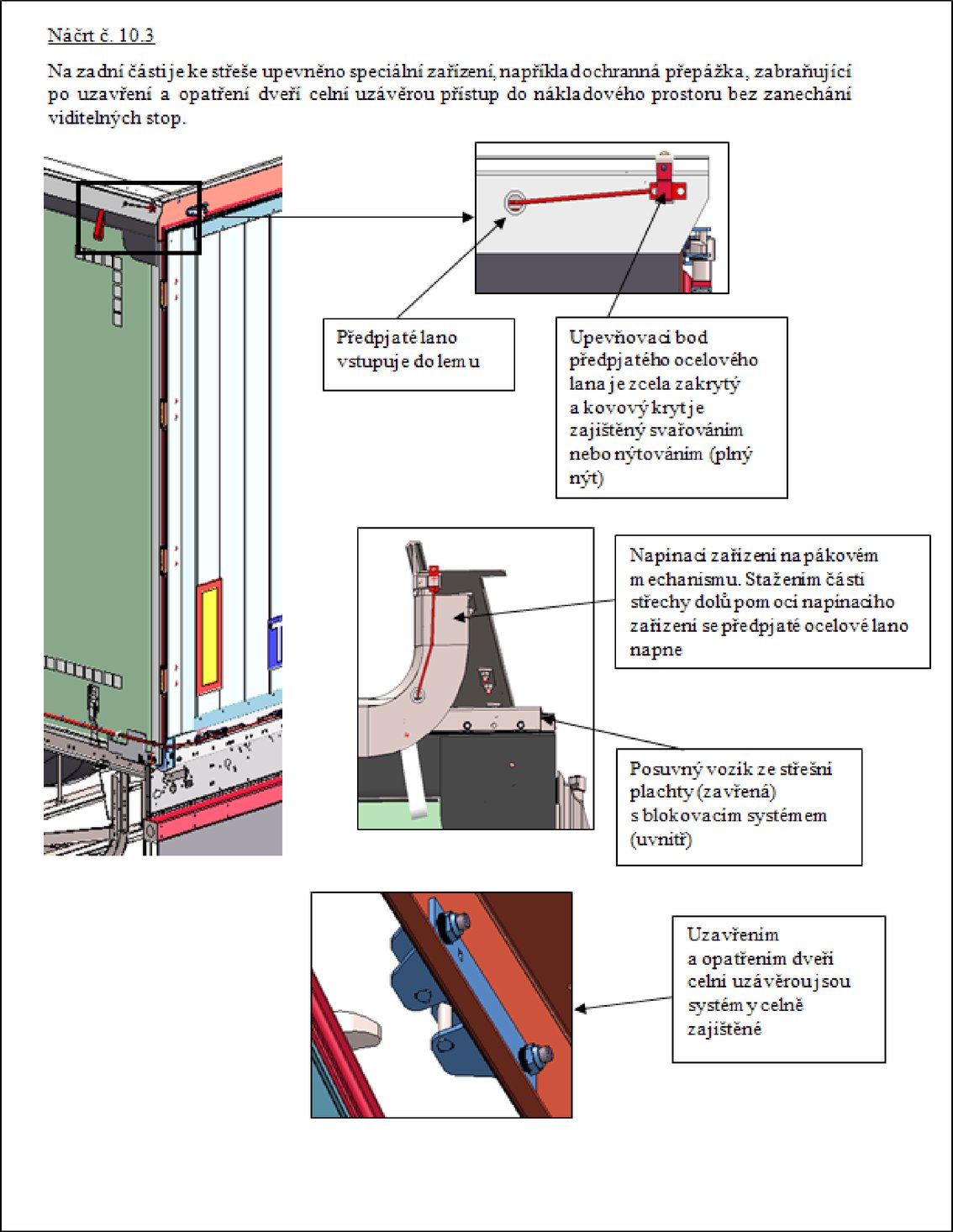 Náčrt č. 10.3

Na zadní části je ke střeše upevněno speciální zařízení, například ochranná přepážka, zabraňující po uzavření a opatření dveří celní uzávěrou přístup do nákladového prostoru bez zanechání viditelných stop.

Předpjaté lano vstupuje do lemu

Upevňovací bod předpjatého ocelového lana je zcela zakrytý a kovový kryt je zajištěný svařováním nebo nýtováním (plný nýt)

Napínací zařízení na pákovém mechanismu. Stažením části střechy dolů pomocí napínacího zařízení se předpjaté ocelové lano napne

Posuvný vozík ze střešní plachty (zavřená) s blokovacím systémem (uvnitř)

Uzavřením a opatřením dveří celní uzávěrou jsou systémy celně zajištěné