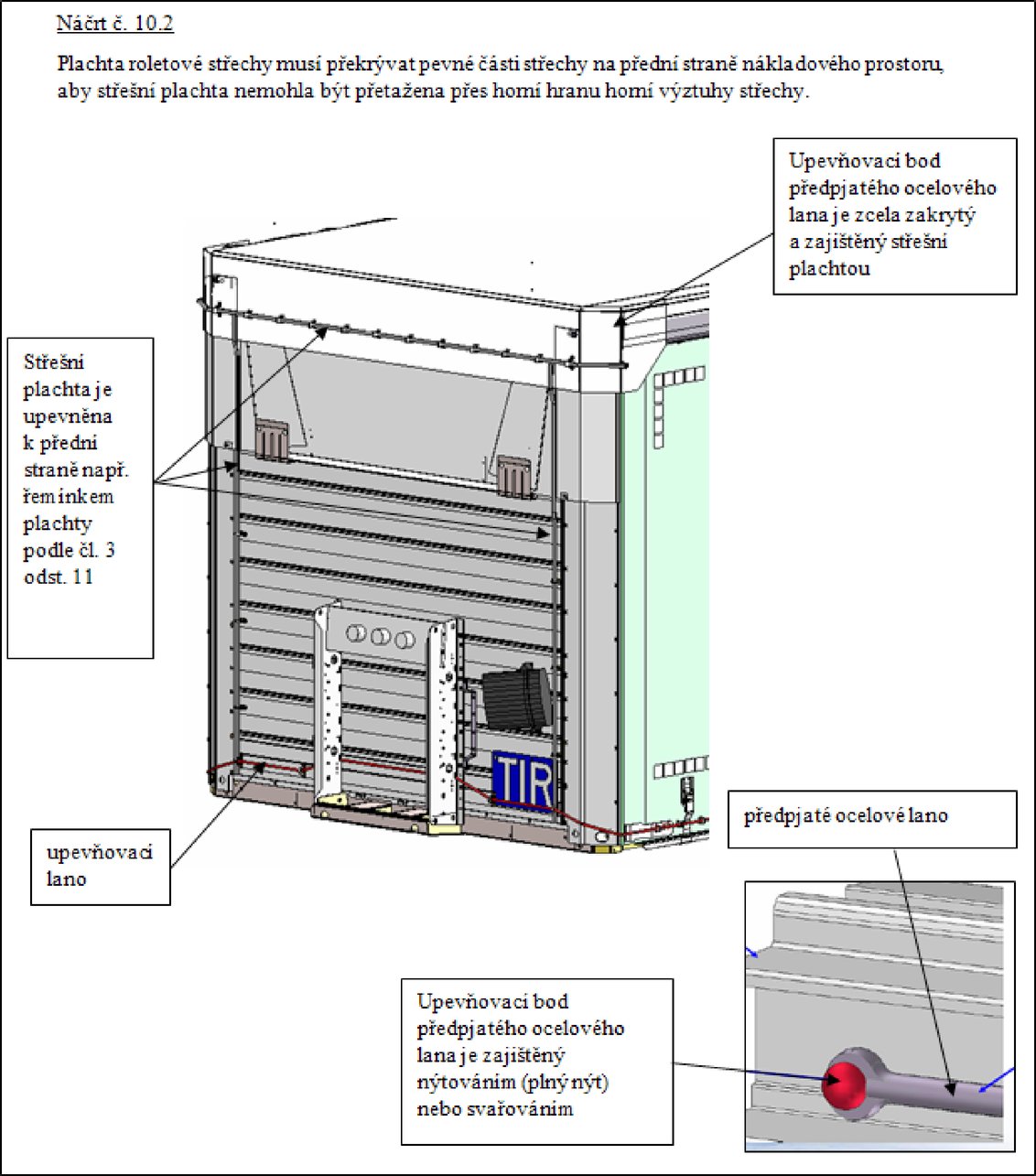 Náčrt č. 10.2

Plachta roletové střechy musí překrývat pevné části střechy na přední straně nákladového prostoru, aby střešní plachta nemohla být přetažena přes horní hranu horní výztuhy střechy.

Upevňovací bod předpjatého ocelového lana je zcela zakrytý a zajištěný střešní plachtou

Střešní plachta je upevněna k přední straně např. řemínkem plachty podle čl. 3 odst. 11

TIR

upevňovací lano

předpjaté ocelové lano

Upevňovací bod předpjatého ocelového lana je zajištěný nýtováním (plný nýt) nebo svařováním