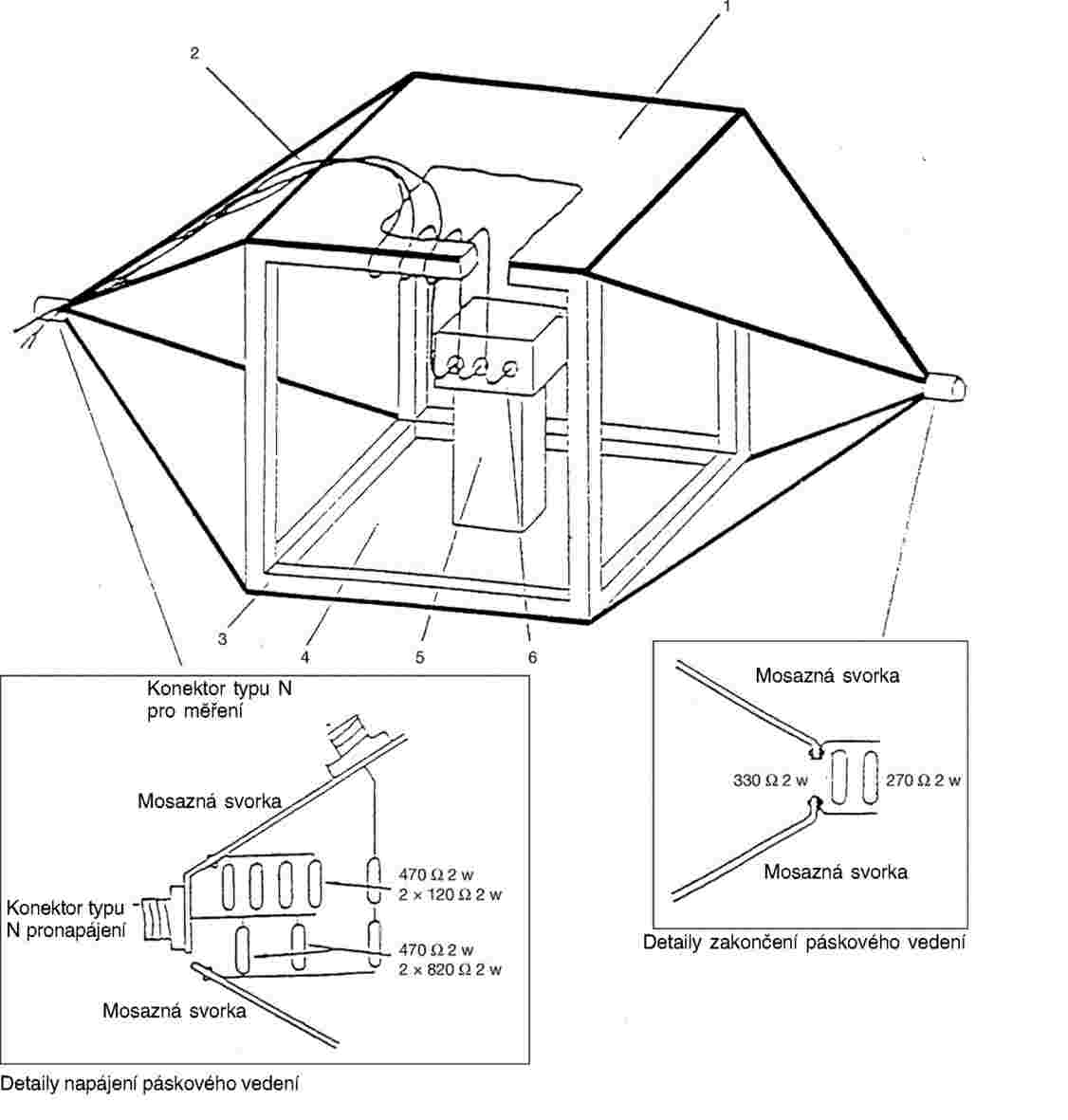 1

2

3

4

5

6

Konektor typu N pro měření

Mosazná svorka

Konektor typu N pronapájení

470 Ω 2 w
2 × 120 Ω 2 w

470 Ω 2 w
2 × 820 Ω 2 w

Mosazná svorka

Detaily napájení páskového vedení

Mosazná svorka

330 Ω 2 w

270 Ω 2 w

Mosazná svorka

Detaily zakončení páskového vedení