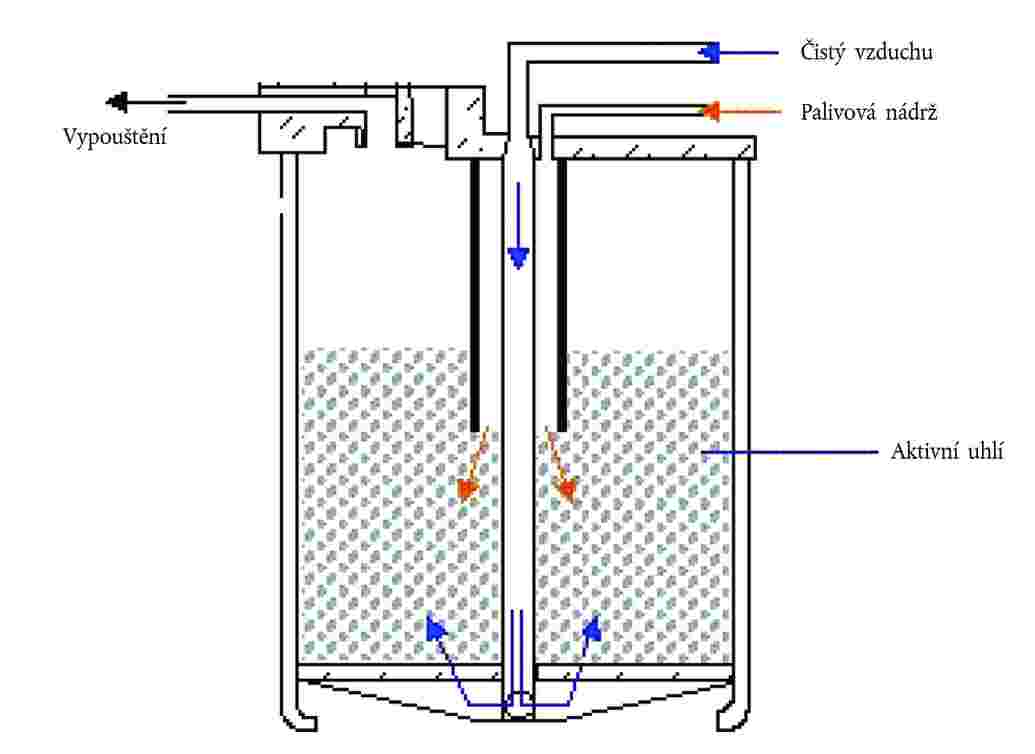 Čistý vzduchu

Palivová nádrž

Vypouštění

Aktivní uhlí