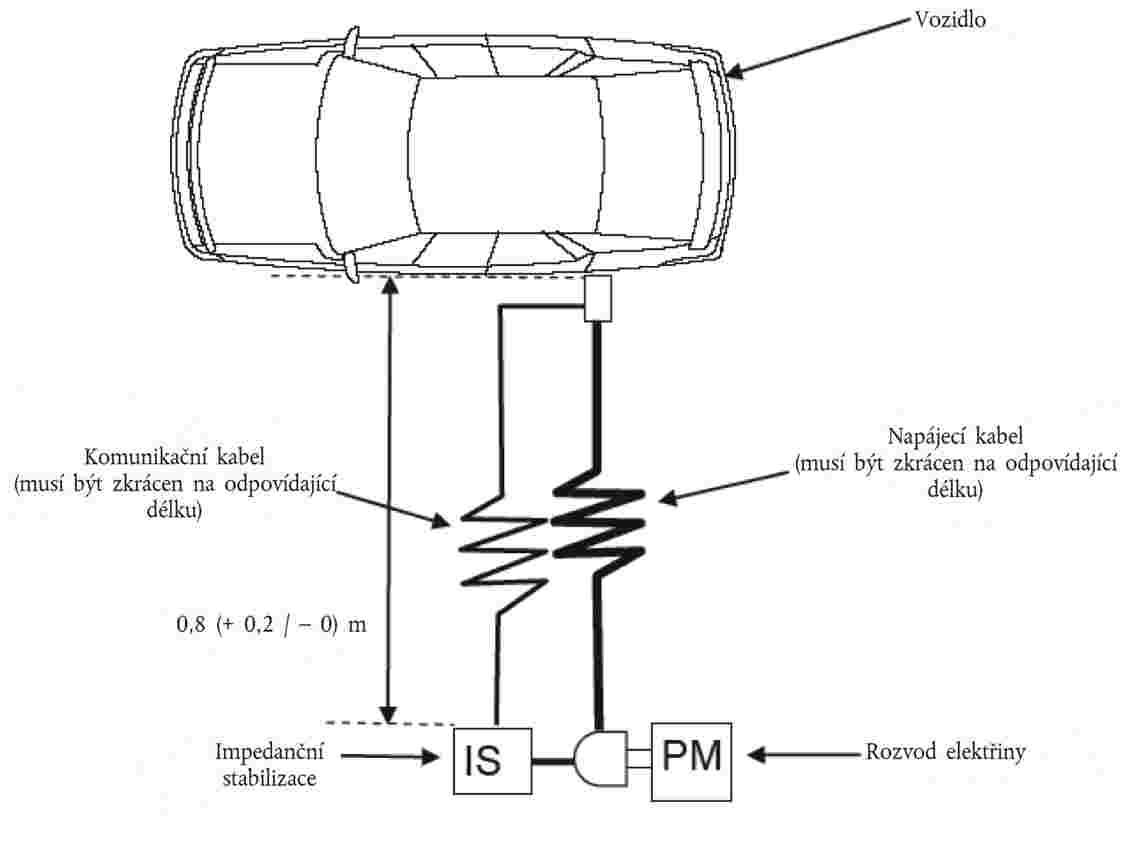 Vozidlo

Komunikační kabel
(musí být zkrácen na odpovídající délku)

Napájecí kabel
(musí být zkrácen na odpovídající délku)

0,8 (+ 0,2 / − 0) m

Impedanční stabilizace

IS

PM

Rozvod elektřiny