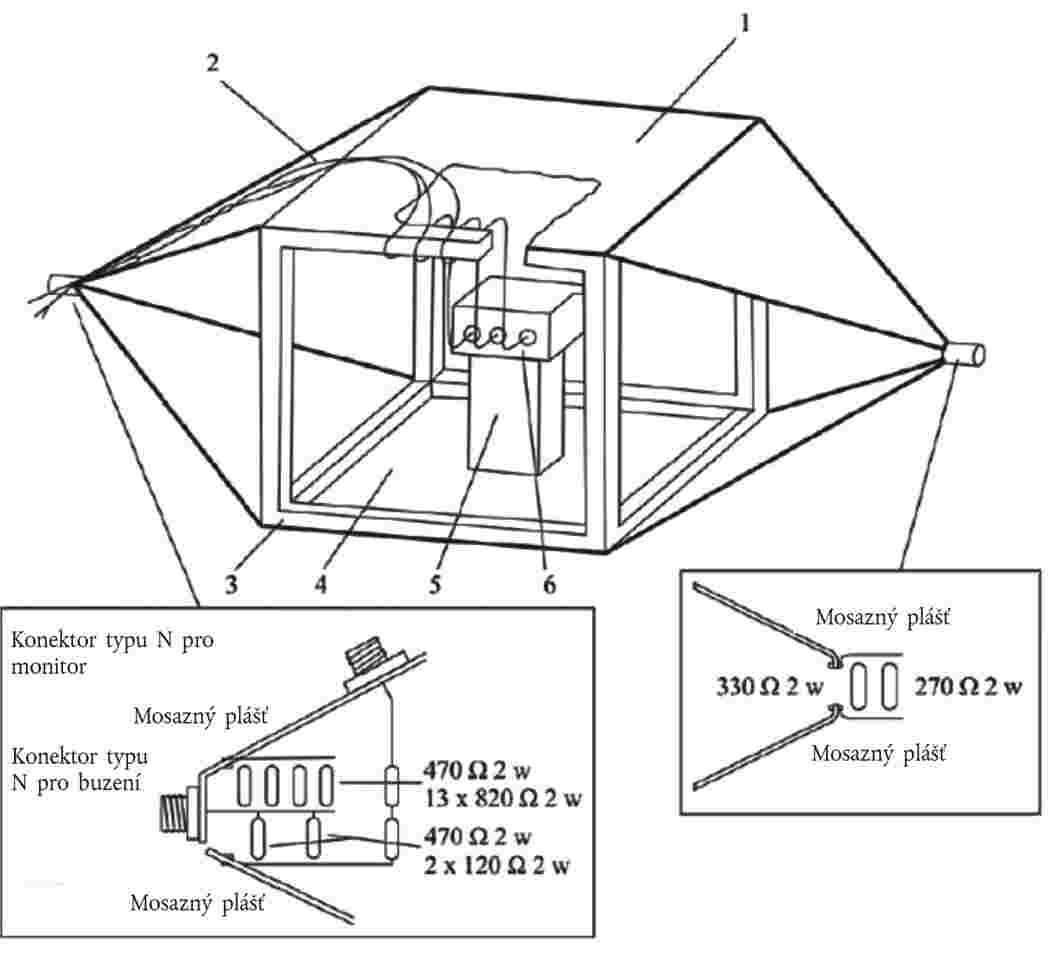 1

2

3

4

5

6

Konektor typu N pro monitor

Mosazný plášť

Konektor typu N pro buzení

470 Ω 2 w
13 x 820 Ω 2 w

470 Ω 2 w
2 x 120 Ω 2 w

Mosazný plášť

Mosazný plášť

330 Ω 2 w

270 Ω 2 w

Mosazný plášť